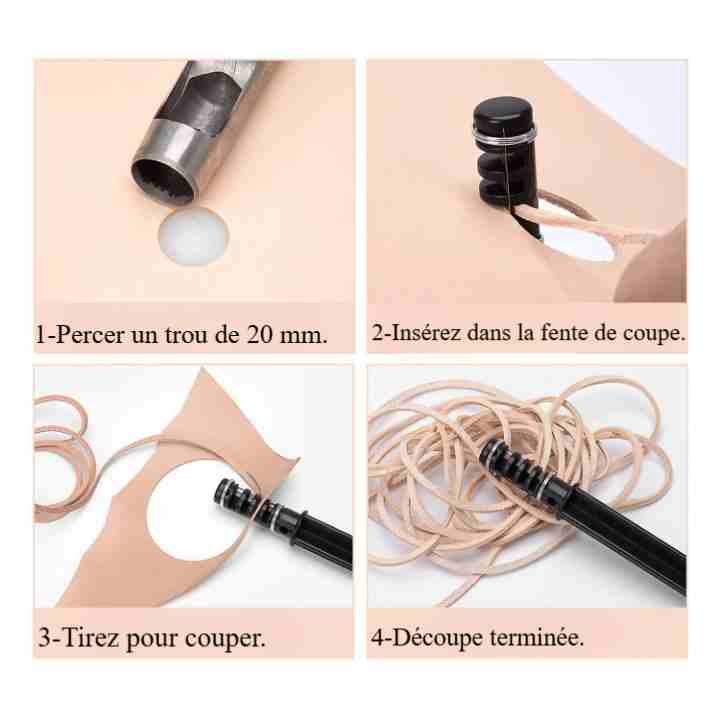 1-Percer un trou de 20 mm.

2-Insérez dans la fente de coupe.

3-Tirez pour couper.

4-Découpe terminée.